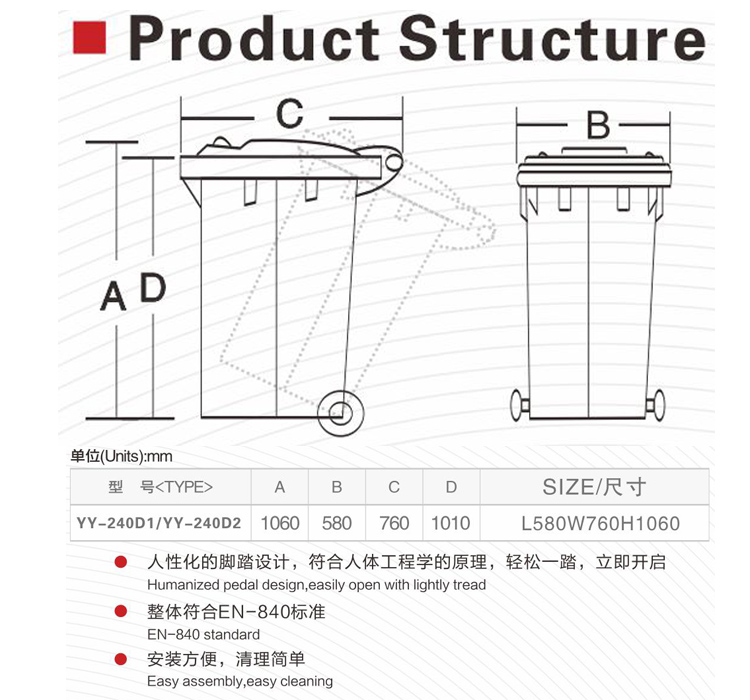 Product Structure

C

B

A D

单位(Units):mm

| 型　号<TYPE> | A | B | C | D | SIZE/尺寸 |
|---|---|---|---|---|---|
| YY-240D1/YY-240D2 | 1060 | 580 | 760 | 1010 | L580W760H1060 |

人性化的脚踏设计，符合人体工程学的原理，轻松一踏，立即开启
Humanized pedal design,easily open with lightly tread

整体符合EN-840标准
EN-840 standard

安装方便，清理简单
Easy assembly,easy cleaning